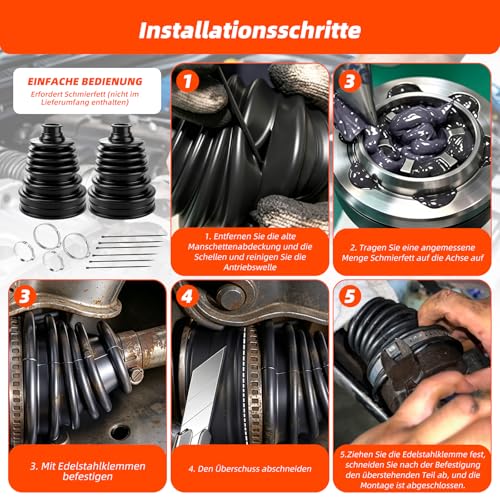 Installationsschritte

EINFACHE BEDIENUNG
Erfordert Schmierfett (nicht im Lieferumfang enthalten)

1

1. Entfernen Sie die alte Manschettenabdeckung und die Schellen und reinigen Sie die Antriebswelle

3

2. Tragen Sie eine angemessene Menge Schmierfett auf die Achse auf

3

3. Mit Edelstahlklemmen befestigen

4

4. Den Überschuss abschneiden

5

5.Ziehen Sie die Edelstahlklemme fest, schneiden Sie nach der Befestigung den überstehenden Teil ab, und die Montage ist abgeschlossen.