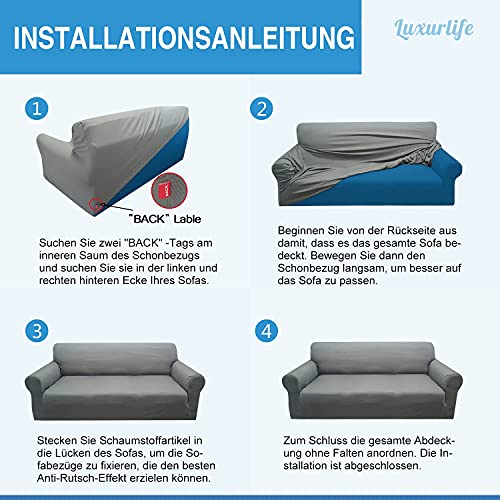 INSTALLATIONSANLEITUNG

Luxurlife

1

BACK

"BACK" Lable

Suchen Sie zwei "BACK" -Tags am inneren Saum des Schonbezugs und suchen Sie sie in der linken und rechten hinteren Ecke Ihres Sofas.

2

Beginnen Sie von der Rückseite aus damit, dass es das gesamte Sofa bedeckt. Bewegen Sie dann den Schonbezug langsam, um besser auf das Sofa zu passen.

3

Stecken Sie Schaumstoffartikel in die Lücken des Sofas, um die Sofabezüge zu fixieren, die den besten Anti-Rutsch-Effekt erzielen können.

4

Zum Schluss die gesamte Abdeckung ohne Falten anordnen. Die Installation ist abgeschlossen.