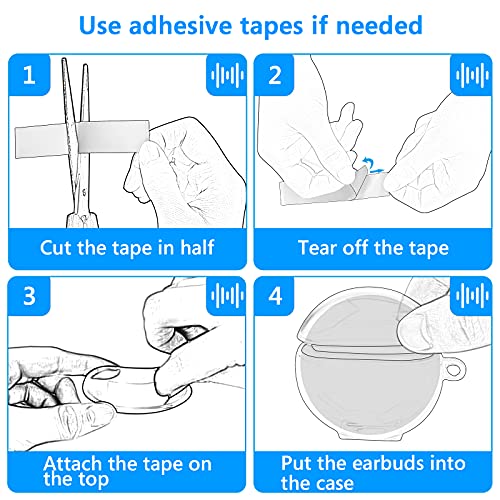 Use adhesive tapes if needed

1

Cut the tape in half

2

Tear off the tape

3

Attach the tape on the top

4

Put the earbuds into the case