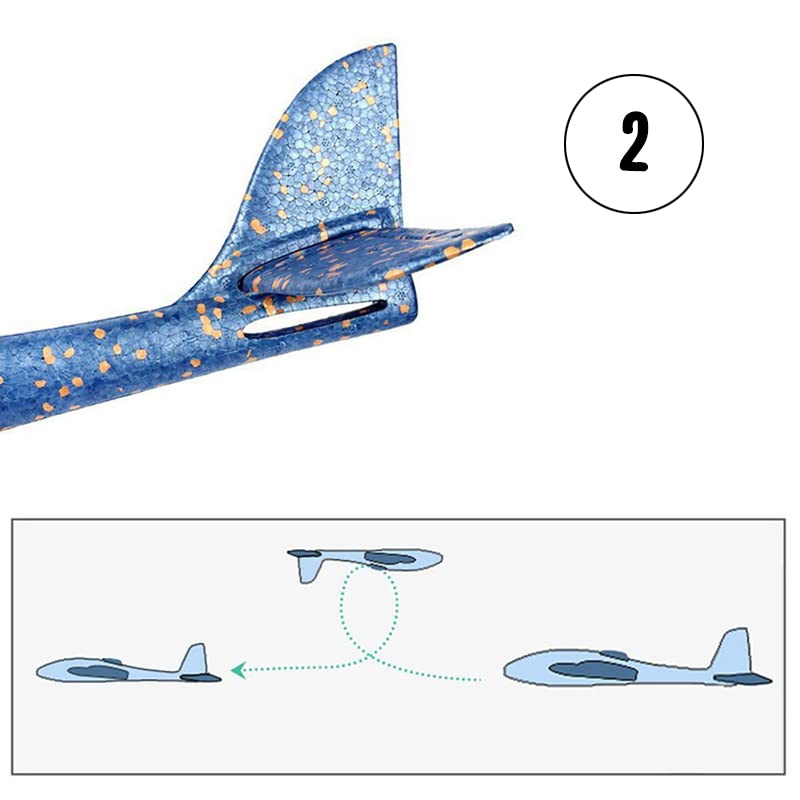 2