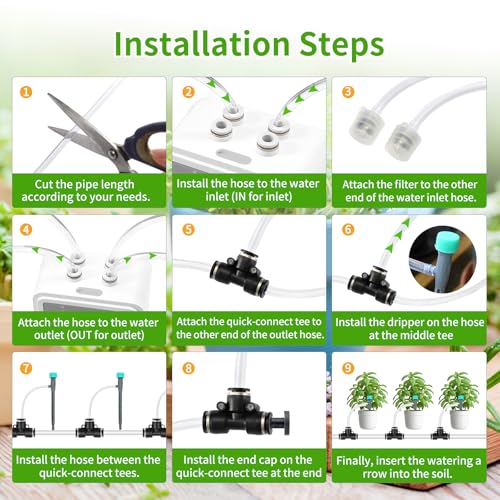 Installation Steps

1
Cut the pipe length according to your needs.

2
Install the hose to the water inlet (IN for inlet)

3
Attach the filter to the other end of the water inlet hose.

4
Attach the hose to the water outlet (OUT for outlet)

5
Attach the quick-connect tee to the other end of the outlet hose.

6
Install the dripper on the hose at the middle tee

7
Install the hose between the quick-connect tees.

8
Install the end cap on the quick-connect tee at the end

9
Finally, insert the watering a rrow into the soil.