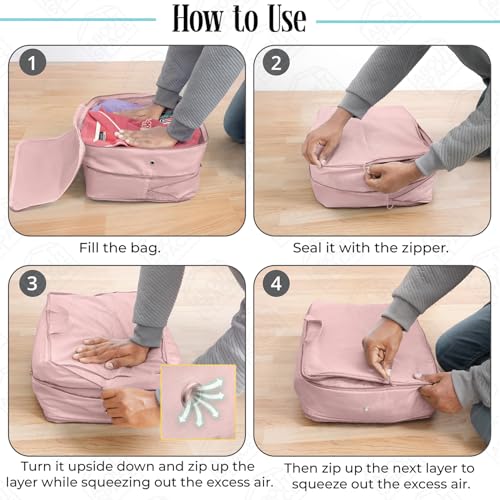 How to Use

1

Fill the bag.

2

Seal it with the zipper.

3

Turn it upside down and zip up the layer while squeezing out the excess air.

4

Then zip up the next layer to squeeze out the excess air.