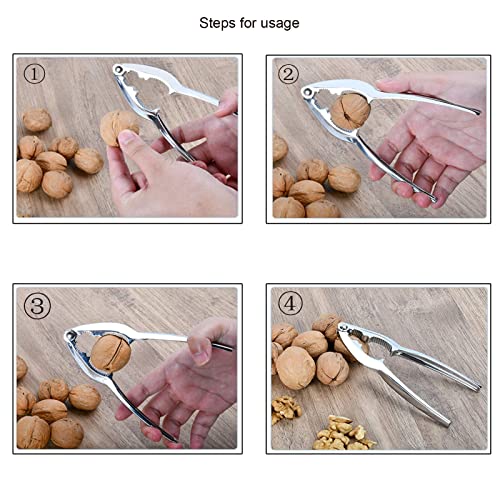 Steps for usage

①

②

③

④