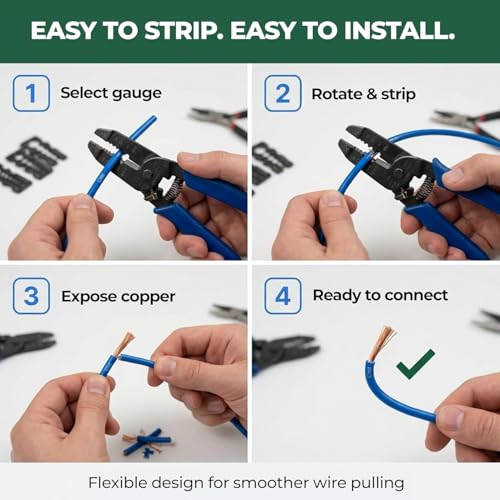 EASY TO STRIP. EASY TO INSTALL.

1 Select gauge

2 Rotate & strip

3 Expose copper

4 Ready to connect

Flexible design for smoother wire pulling