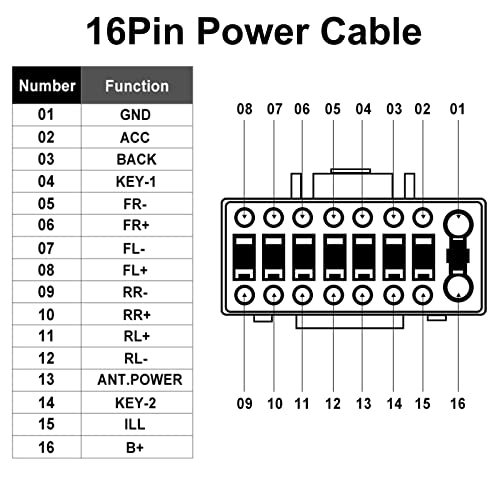 16Pin Power Cable

| Number | Function |
|---|---|
| 01 | GND |
| 02 | ACC |
| 03 | BACK |
| 04 | KEY-1 |
| 05 | FR- |
| 06 | FR+ |
| 07 | FL- |
| 08 | FL+ |
| 09 | RR- |
| 10 | RR+ |
| 11 | RL+ |
| 12 | RL- |
| 13 | ANT.POWER |
| 14 | KEY-2 |
| 15 | ILL |
| 16 | B+ |

08 07 06 05 04 03 02 01

09 10 11 12 13 14 15 16