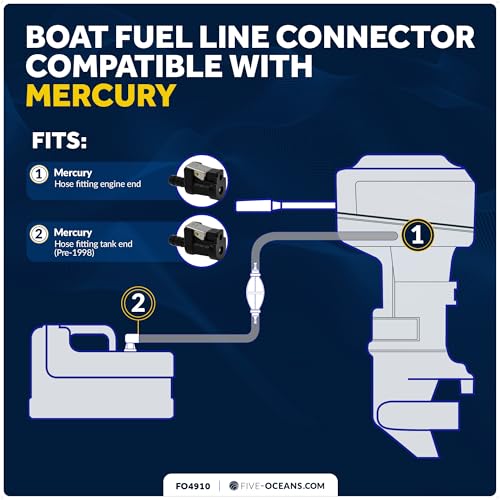 BOAT FUEL LINE CONNECTOR COMPATIBLE WITH MERCURY

FITS:

1 Mercury
Hose fitting engine end

2 Mercury
Hose fitting tank end
(Pre-1998)

1

2

FO4910 | FIVE-OCEANS.COM