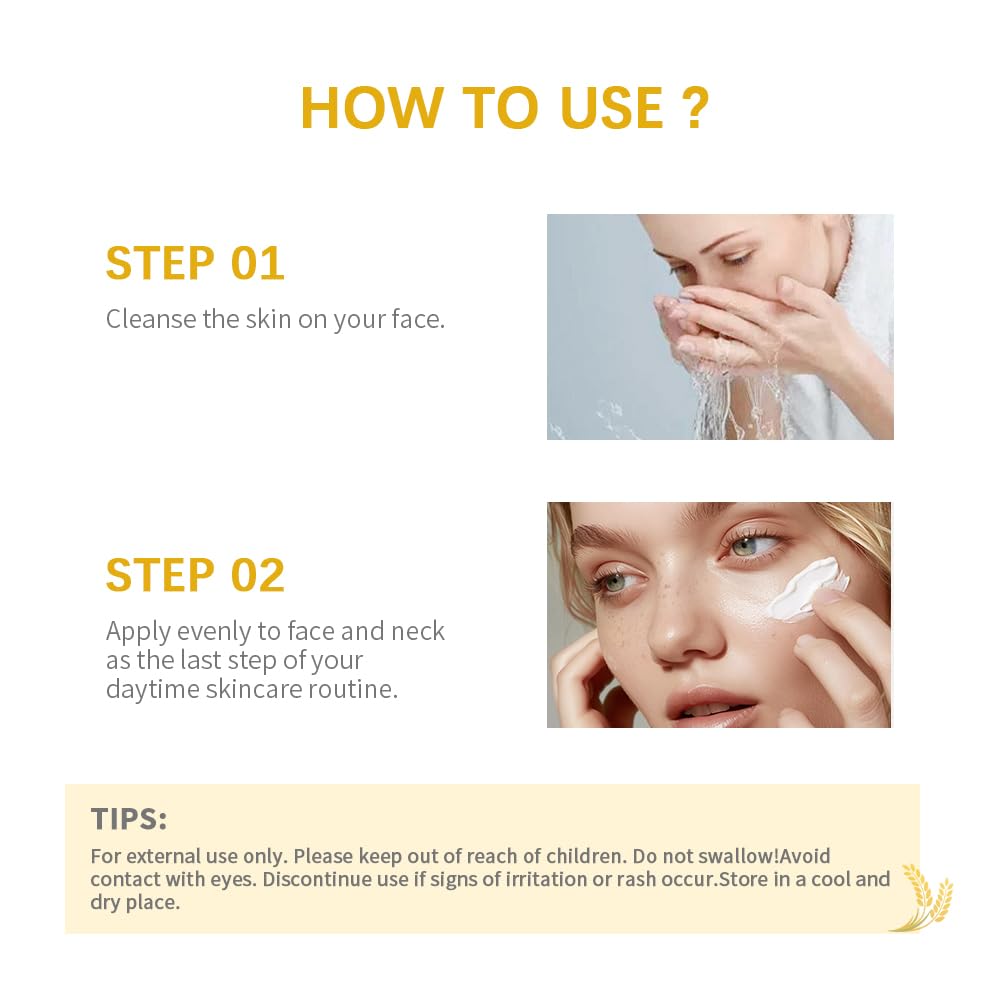 HOW TO USE ?

STEP 01

Cleanse the skin on your face.

STEP 02

Apply evenly to face and neck as the last step of your daytime skincare routine.

TIPS:

For external use only. Please keep out of reach of children. Do not swallow!Avoid contact with eyes. Discontinue use if signs of irritation or rash occur.Store in a cool and dry place.