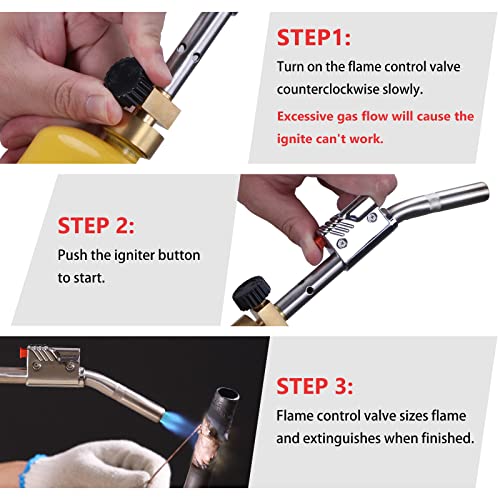 STEP1:
Turn on the flame control valve counterclockwise slowly.
Excessive gas flow will cause the ignite can't work.

STEP 2:
Push the igniter button to start.

STEP 3:
Flame control valve sizes flame and extinguishes when finished.