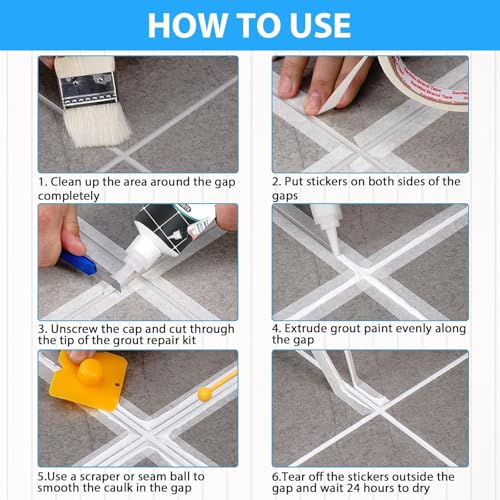 HOW TO USE

1. Clean up the area around the gap completely

2. Put stickers on both sides of the gaps

3. Unscrew the cap and cut through the tip of the grout repair kit

4. Extrude grout paint evenly along the gap

5.Use a scraper or seam ball to smooth the caulk in the gap

6.Tear off the stickers outside the gap and wait 24 hours to dry