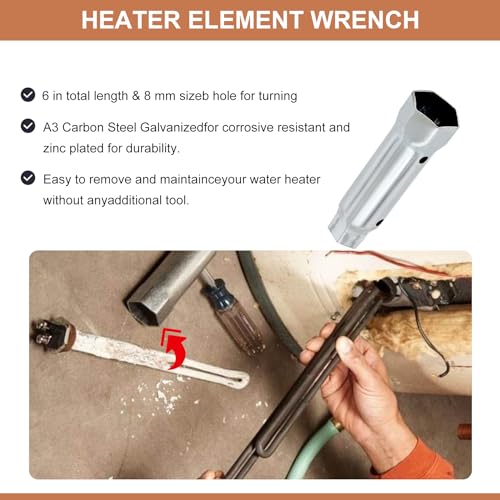 HEATER ELEMENT WRENCH

6 in total length & 8 mm sizeb hole for turning

A3 Carbon Steel Galvanizedfor corrosive resistant and zinc plated for durability.

Easy to remove and maintainceyour water heater without anyadditional tool.