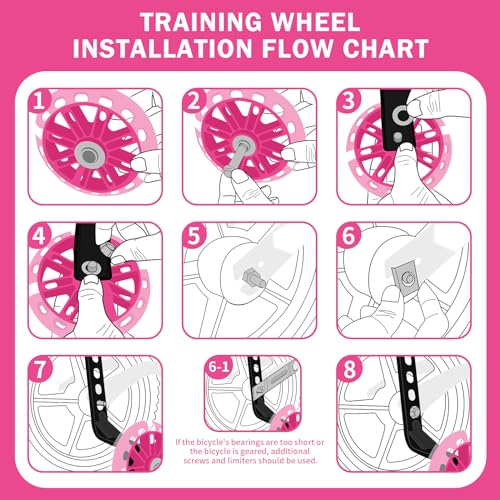 TRAINING WHEEL INSTALLATION FLOW CHART

1

2

3

4

5

6

7

6-1

If the bicycle's bearings are too short or the bicycle is geared, additional screws and limiters should be used.

8