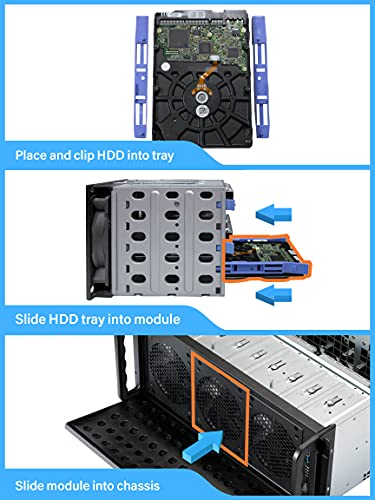 Place and clip HDD into tray

Slide HDD tray into module

Slide module into chassis