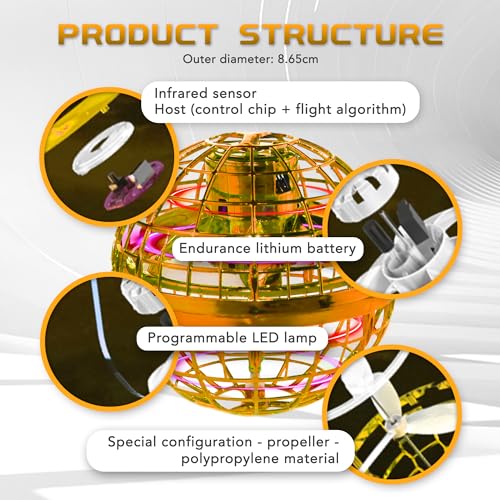 PRODUCT STRUCTURE
Outer diameter: 8.65cm

Infrared sensor
Host (control chip + flight algorithm)

Endurance lithium battery

Programmable LED lamp

Special configuration - propeller - polypropylene material