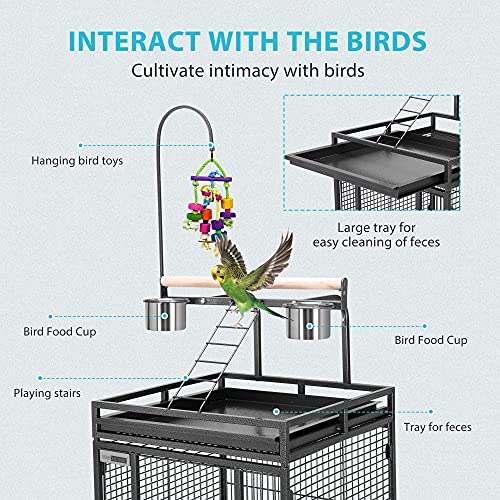 INTERACT WITH THE BIRDS
Cultivate intimacy with birds

Hanging bird toys

Large tray for easy cleaning of feces

Bird Food Cup

Bird Food Cup

Playing stairs

Tray for feces