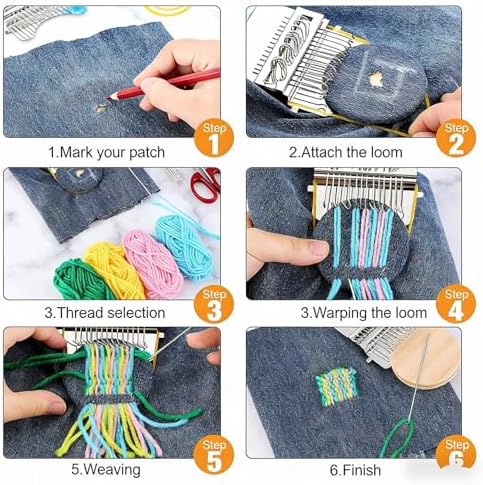 Step 1
1.Mark your patch

Step 2
2.Attach the loom

Step 3
3.Thread selection

Step 4
3.Warping the loom

Step 5
5.Weaving

Step 6
6.Finish