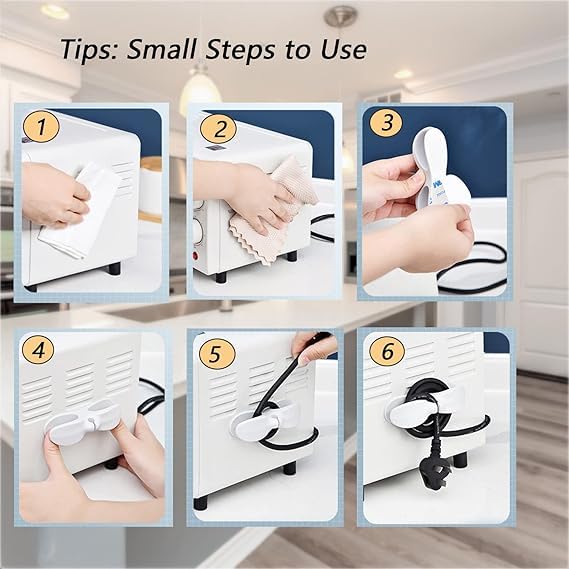 Tips: Small Steps to Use

1

2

3

4

5

6