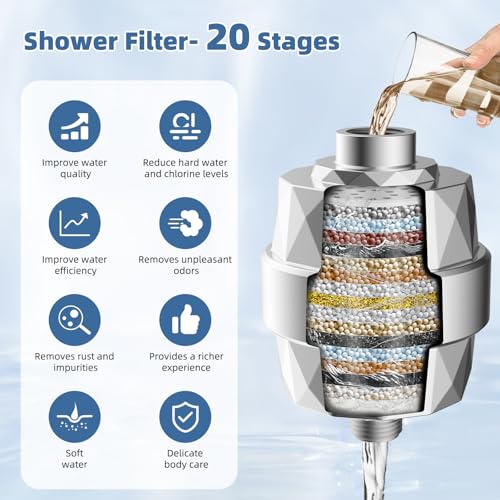 Shower Filter- 20 Stages

Improve water quality

Cl

Reduce hard water and chlorine levels

Improve water efficiency

Removes unpleasant odors

Removes rust and impurities

Provides a richer experience

Soft water

Delicate body care