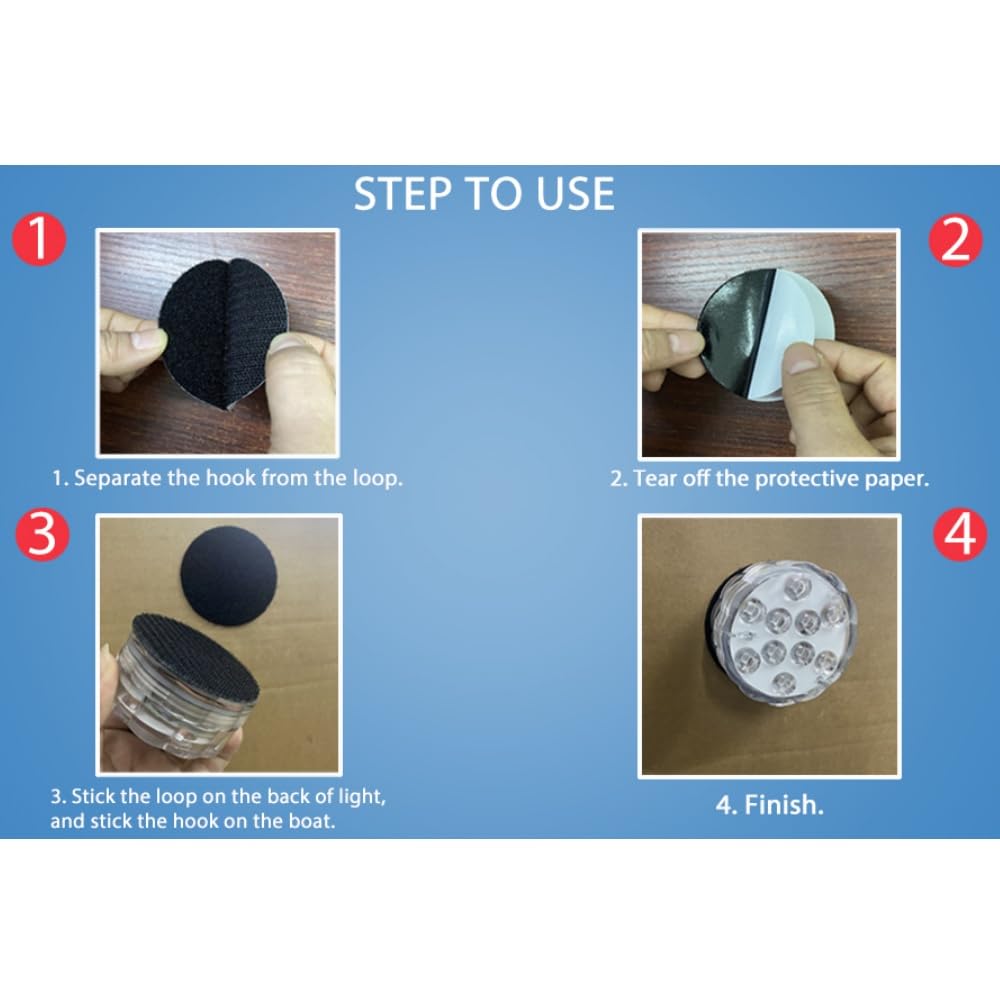 STEP TO USE

1

1. Separate the hook from the loop.

2

2. Tear off the protective paper.

3

3. Stick the loop on the back of light, and stick the hook on the boat.

4

4. Finish.