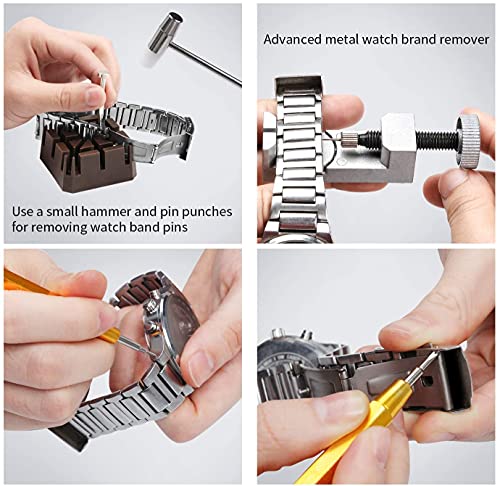 Use a small hammer and pin punches for removing watch band pins

Advanced metal watch brand remover