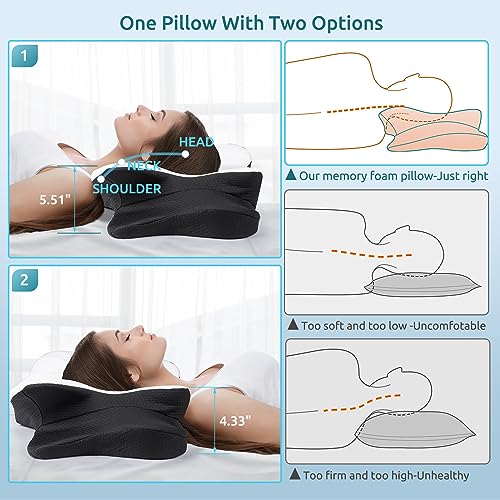 One Pillow With Two Options

1

HEAD

NECK

SHOULDER

5.51"

2

4.33"

▲ Our memory foam pillow-Just right

▲ Too soft and too low -Uncomfotable

▲ Too firm and too high-Unhealthy