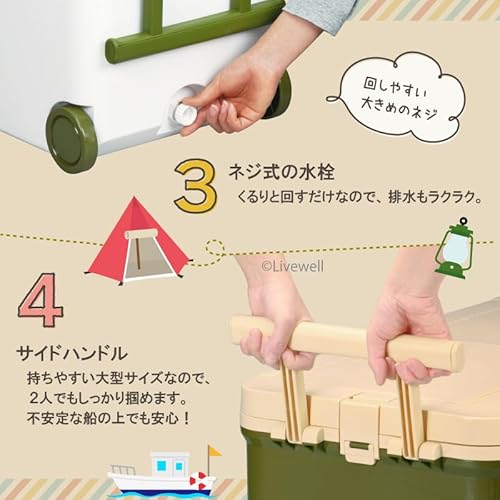 回しやすい
大きめのネジ

3 ネジ式の水栓
くるりと回すだけなので、排水もラクラク。

©Livewell

4

サイドハンドル
持ちやすい大型サイズなので、
2人でもしっかり掴めます。
不安定な船の上でも安心！