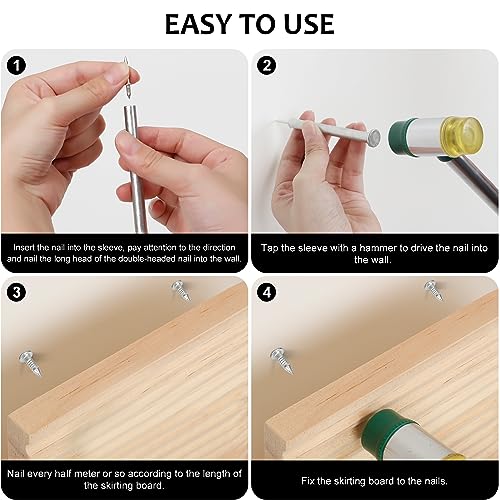 EASY TO USE

1

Insert the nail into the sleeve, pay attention to the direction and nail the long head of the double-headed nail into the wall.

2

Tap the sleeve with a hammer to drive the nail into the wall.

3

Nail every half meter or so according to the length of the skirting board.

4

Fix the skirting board to the nails.