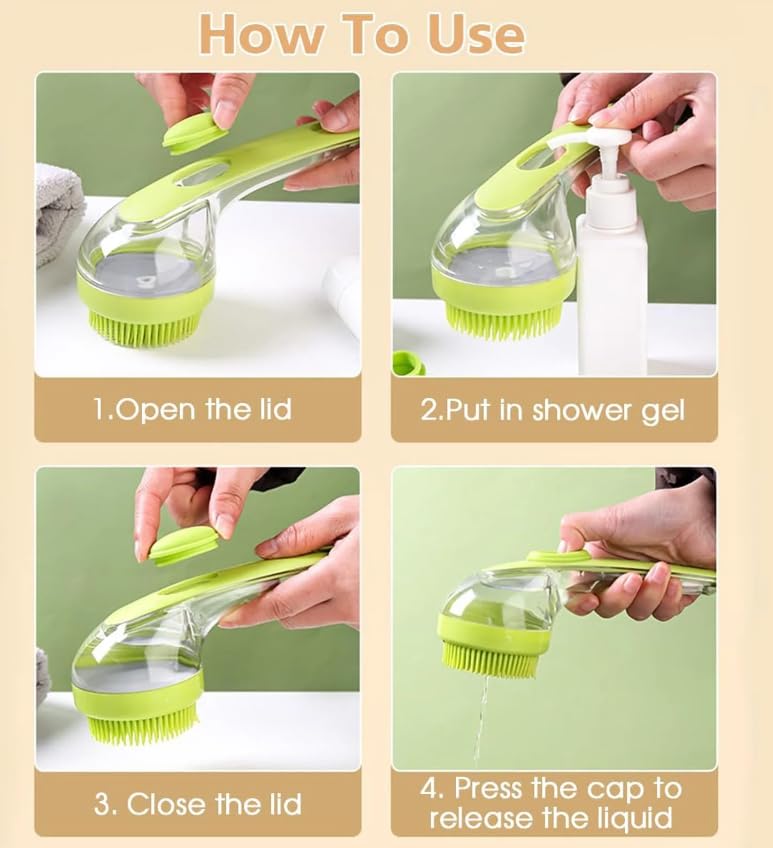 How To Use

1.Open the lid

2.Put in shower gel

3. Close the lid

4. Press the cap to release the liquid