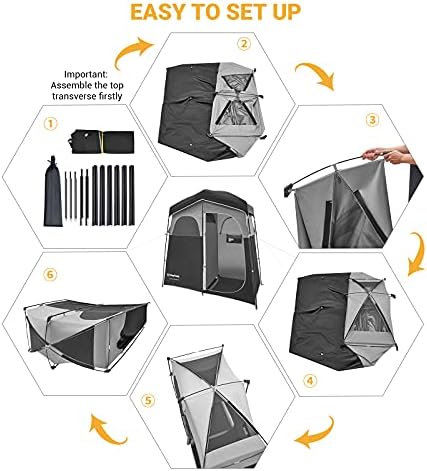 EASY TO SET UP

Important: Assemble the top transverse firstly

①

②

③

④

⑤

⑥