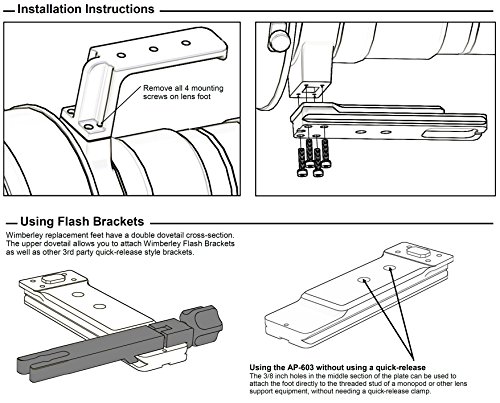 Installation Instructions

Remove all 4 mounting screws on lens foot

Using Flash Brackets

Wimberley replacement feet have a double dovetail cross-section. The upper dovetail allows you to attach Wimberley Flash Brackets as well as other 3rd party quick-release style brackets.

Using the AP-603 without using a quick-release
The 3/8 inch holes in the middle section of the plate can be used to attach the foot directly to the threaded stud of a monopod or other lens support equipment, without needing a quick-release clamp.