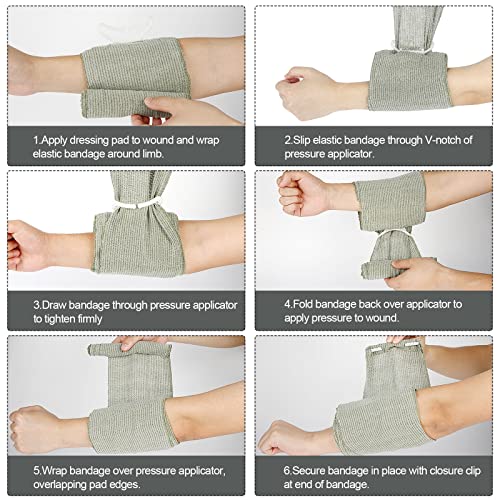 1.Apply dressing pad to wound and wrap elastic bandage around limb.

2.Slip elastic bandage through V-notch of pressure applicator.

3.Draw bandage through pressure applicator to tighten firmly

4.Fold bandage back over applicator to apply pressure to wound.

5.Wrap bandage over pressure applicator, overlapping pad edges.

6.Secure bandage in place with closure clip at end of bandage.