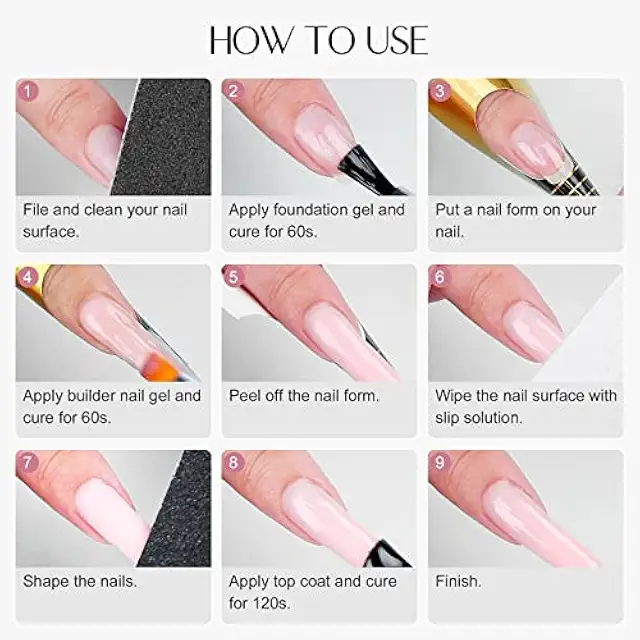 HOW TO USE

1
File and clean your nail surface.

2
Apply foundation gel and cure for 60s.

3
Put a nail form on your nail.

4
Apply builder nail gel and cure for 60s.

5
Peel off the nail form.

6
Wipe the nail surface with slip solution.

7
Shape the nails.

8
Apply top coat and cure for 120s.

9
Finish.