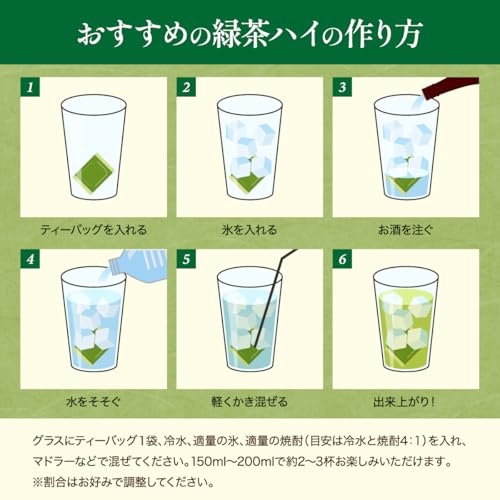 おすすめの緑茶ハイの作り方

1
ティーバッグを入れる

2
氷を入れる

3
お酒を注ぐ

4
水をそそぐ

5
軽くかき混ぜる

6
出来上がり！

グラスにティーバッグ1袋、冷水、適量の氷、適量の焼酎（目安は冷水と焼酎4：1）を入れ、マドラーなどで混ぜてください。150ml〜200mlで約2〜3杯お楽しみいただけます。
※割合はお好みで調整してください。