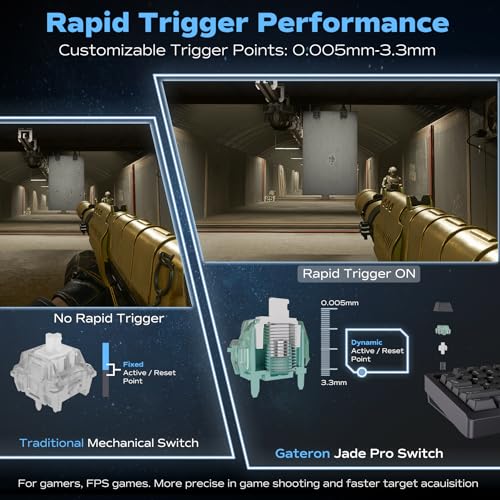 Rapid Trigger Performance
Customizable Trigger Points: 0.005mm-3.3mm

No Rapid Trigger

Fixed Active / Reset Point

Traditional Mechanical Switch

Rapid Trigger ON

0.005mm

Dynamic Active / Reset Point

3.3mm

Gateron Jade Pro Switch

For gamers, FPS games. More precise in game shooting and faster target acauisition