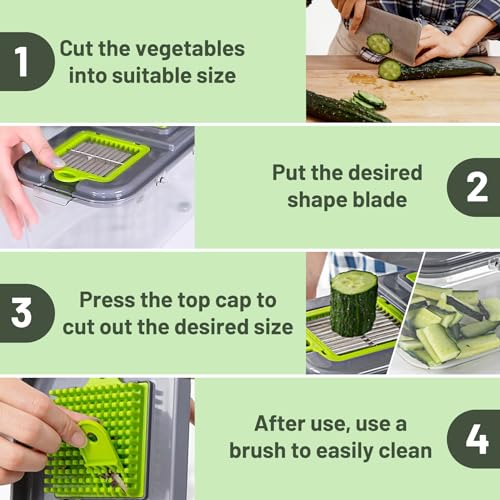 1
Cut the vegetables into suitable size

Put the desired shape blade
2

3
Press the top cap to cut out the desired size

After use, use a brush to easily clean
4