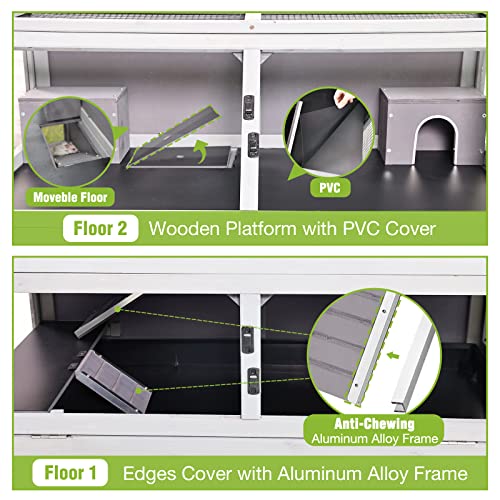 Moveble Floor

PVC

Floor 2 Wooden Platform with PVC Cover

Anti-Chewing
Aluminum Alloy Frame

Floor 1 Edges Cover with Aluminum Alloy Frame