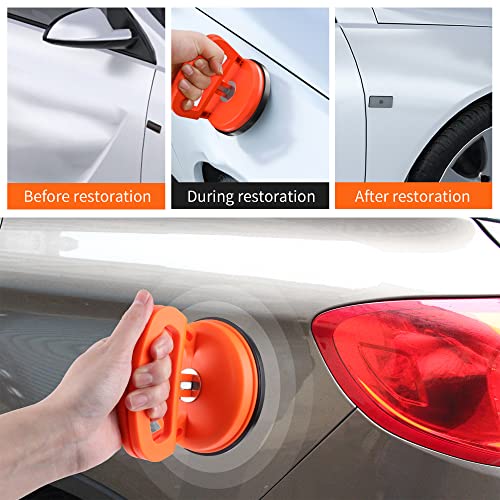 Before restoration
During restoration
After restoration