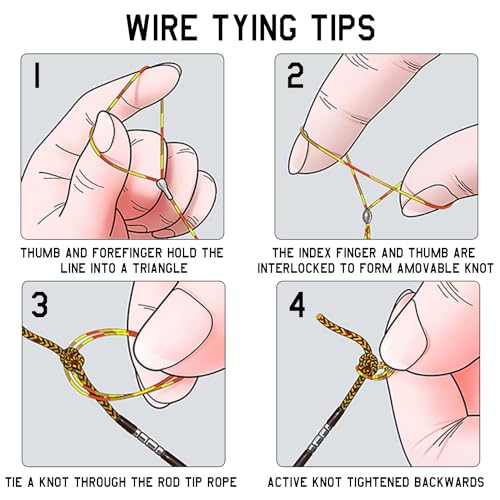 WIRE TYING TIPS

1

THUMB AND FOREFINGER HOLD THE LINE INTO A TRIANGLE

2

THE INDEX FINGER AND THUMB ARE INTERLOCKED TO FORM AMOVABLE KNOT

3

TIE A KNOT THROUGH THE ROD TIP ROPE

4

ACTIVE KNOT TIGHTENED BACKWARDS