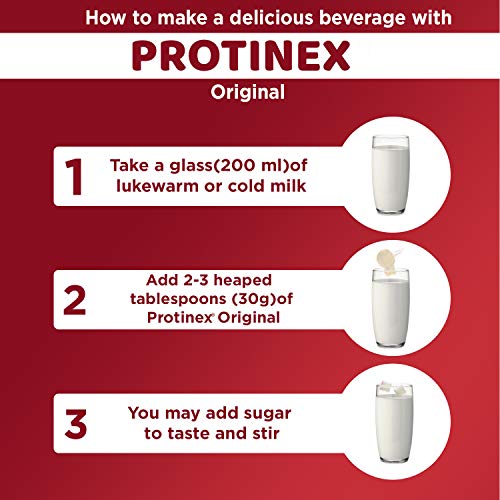 How to make a delicious beverage with

PROTINEX

Original

1 Take a glass(200 ml)of lukewarm or cold milk

2 Add 2-3 heaped tablespoons (30g)of Protinex® Original

3 You may add sugar to taste and stir