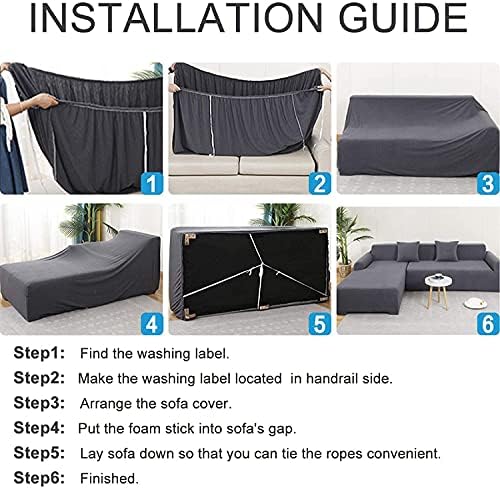 INSTALLATION GUIDE

1

2

3

4

5

6

Step1: Find the washing label.

Step2: Make the washing label located in handrail side.

Step3: Arrange the sofa cover.

Step4: Put the foam stick into sofa's gap.

Step5: Lay sofa down so that you can tie the ropes convenient.

Step6: Finished.