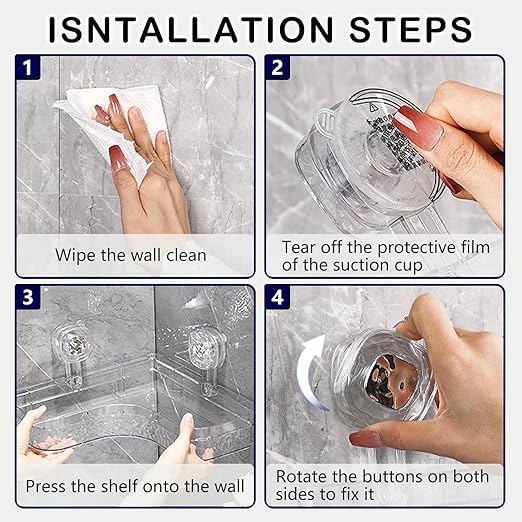 ISNTALLATION STEPS

1

Wipe the wall clean

2

Tear off the protective film of the suction cup

3

Press the shelf onto the wall

4

Rotate the buttons on both sides to fix it