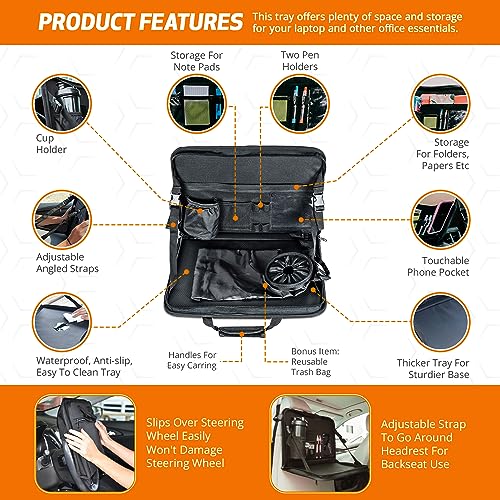 PRODUCT FEATURES

This tray offers plenty of space and storage for your laptop and other office essentials.

Storage For Note Pads

Two Pen Holders

Cup Holder

Storage For Folders, Papers Etc

Adjustable Angled Straps

Touchable Phone Pocket

Waterproof, Anti-slip, Easy To Clean Tray

Handles For Easy Carring

Bonus Item: Reusable Trash Bag

Thicker Tray For Sturdier Base

Slips Over Steering Wheel Easily Won't Damage Steering Wheel

Adjustable Strap To Go Around Headrest For Backseat Use