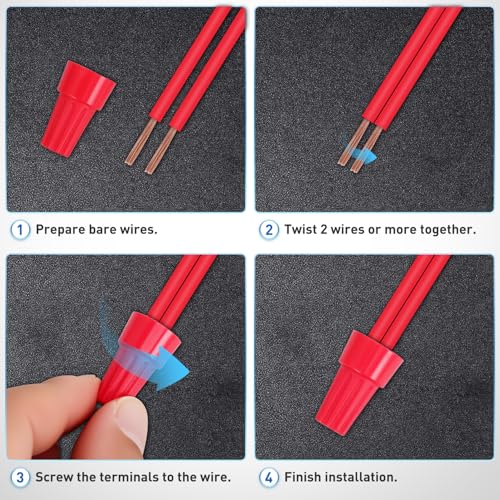 1 Prepare bare wires.

2 Twist 2 wires or more together.

3 Screw the terminals to the wire.

4 Finish installation.