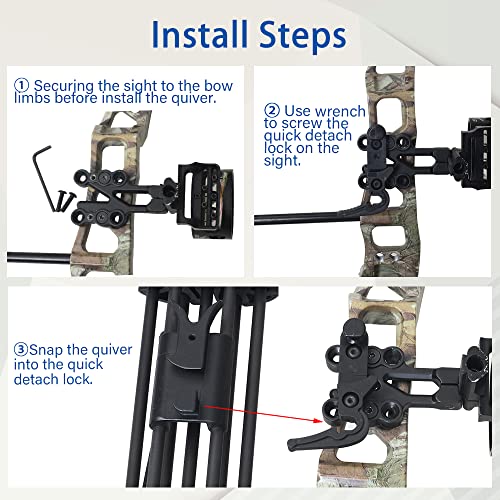 Install Steps

① Securing the sight to the bow limbs before install the quiver.

② Use wrench to screw the quick detach lock on the sight.

③Snap the quiver into the quick detach lock.