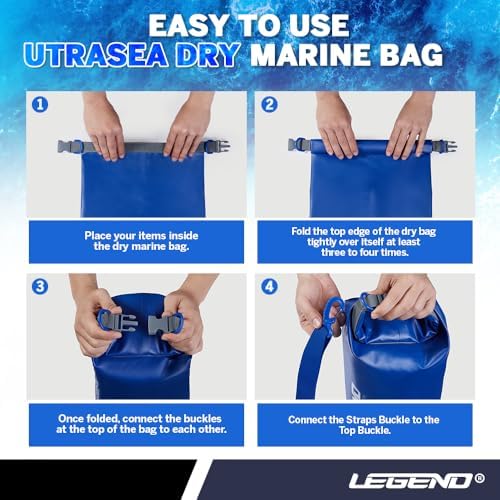 EASY TO USE
UTRASEA DRY MARINE BAG

1

Place your items inside the dry marine bag.

2

Fold the top edge of the dry bag tightly over itself at least three to four times.

3

Once folded, connect the buckles at the top of the bag to each other.

4

Connect the Straps Buckle to the Top Buckle.

LEGEND®