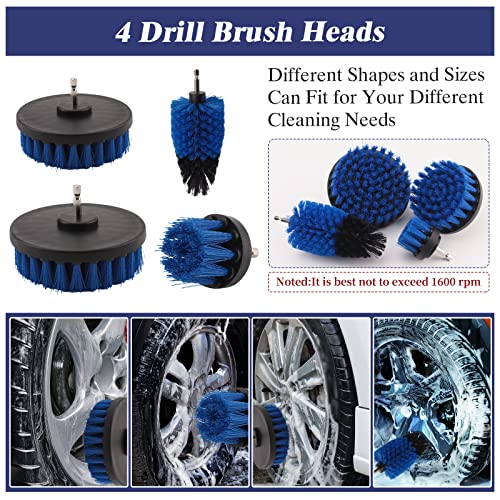 4 Drill Brush Heads

Different Shapes and Sizes Can Fit for Your Different Cleaning Needs

Noted:It is best not to exceed 1600 rpm