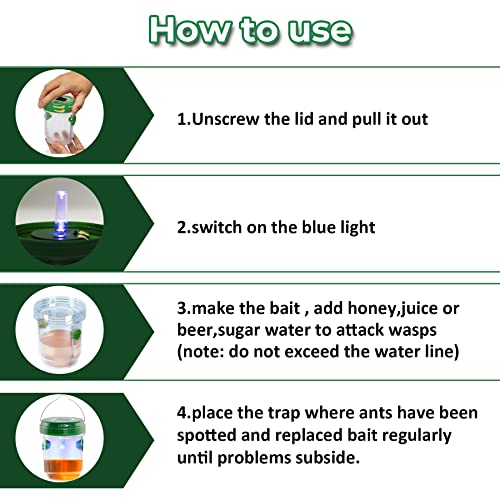 How to use

1.Unscrew the lid and pull it out

2.switch on the blue light

3.make the bait , add honey,juice or beer,sugar water to attack wasps (note: do not exceed the water line)

4.place the trap where ants have been spotted and replaced bait regularly until problems subside.