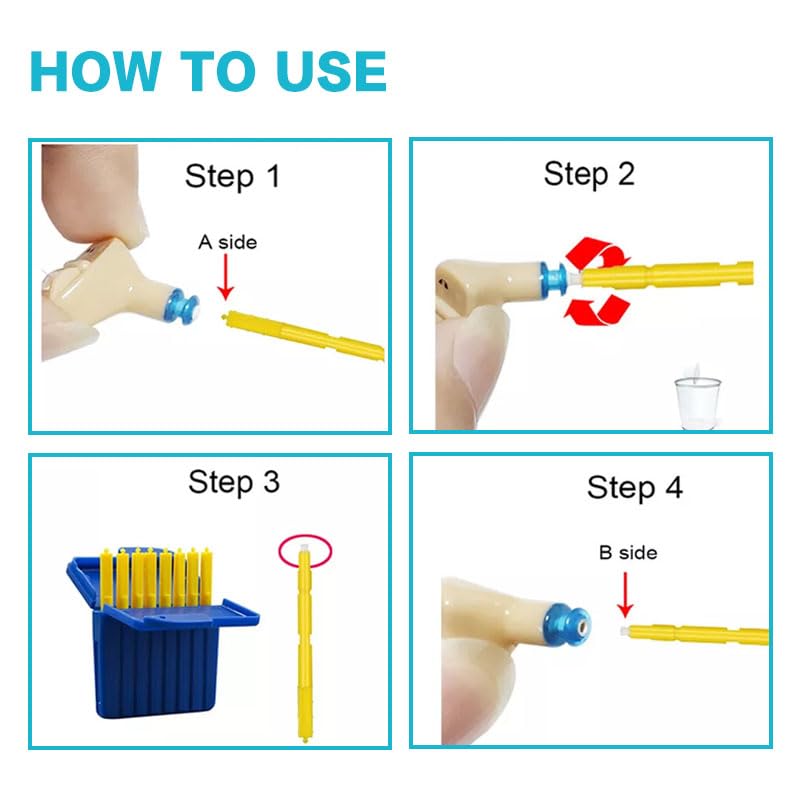 HOW TO USE

Step 1

A side

Step 2

Step 3

Step 4

B side