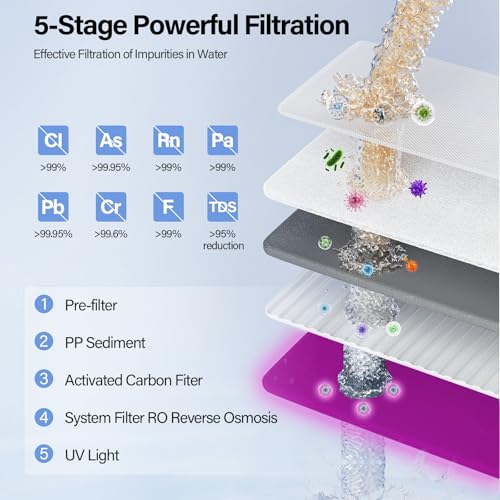 5-Stage Powerful Filtration

Effective Filtration of Impurities in Water

Cl
>99%

As
>99.95%

Rn
>99%

Pa
>99%

Pb
>99.95%

Cr
>99.6%

F
>99%

TDS
>95% reduction

1 Pre-filter

2 PP Sediment

3 Activated Carbon Fiter

4 System Filter RO Reverse Osmosis

5 UV Light