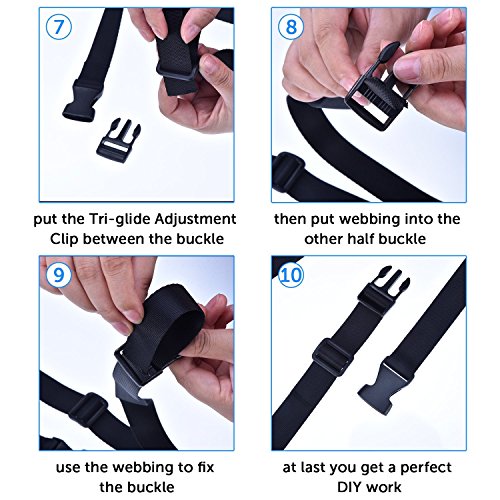 7

put the Tri-glide Adjustment Clip between the buckle

8

then put webbing into the other half buckle

9

use the webbing to fix the buckle

10

at last you get a perfect DIY work