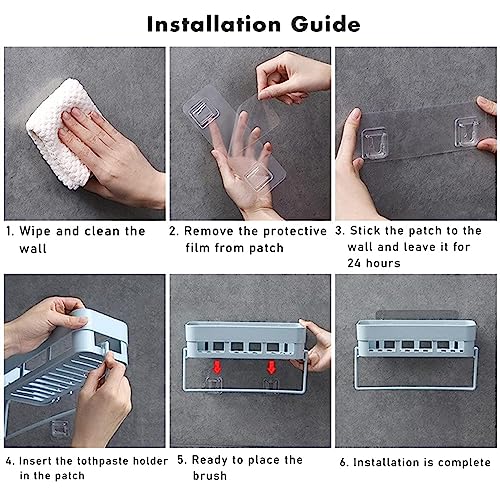 Installation Guide

1. Wipe and clean the wall

2. Remove the protective film from patch

3. Stick the patch to the wall and leave it for 24 hours

4. Insert the tothpaste holder in the patch

5. Ready to place the brush

6. Installation is complete